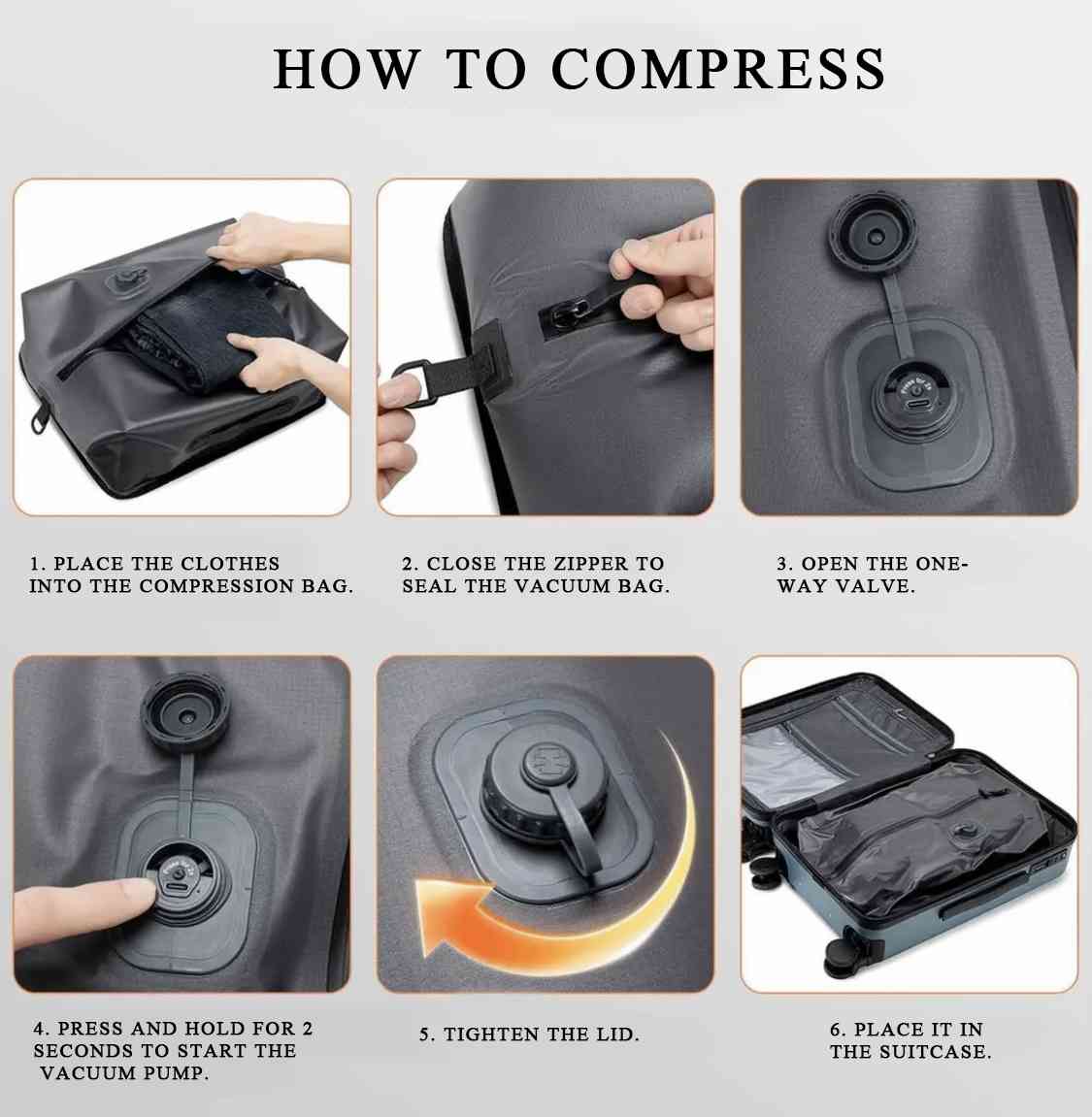 HOW TO COMPRESS

1. PLACE THE CLOTHES INTO THE COMPRESSION BAG.

2. CLOSE THE ZIPPER TO SEAL THE VACUUM BAG.

3. OPEN THE ONE-WAY VALVE.

4. PRESS AND HOLD FOR 2 SECONDS TO START THE VACUUM PUMP.

5. TIGHTEN THE LID.

6. PLACE IT IN THE SUITCASE.