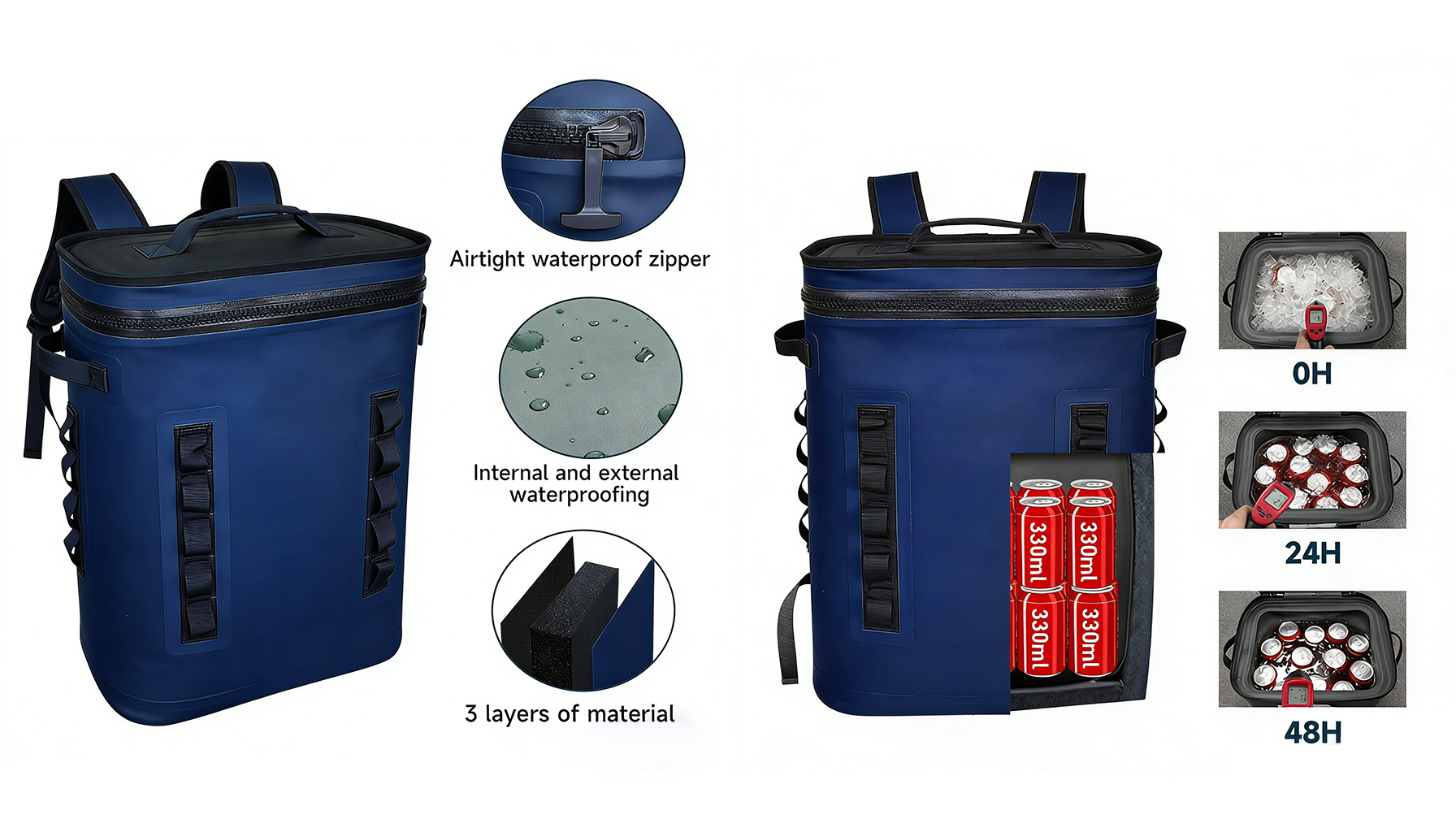 Airtight waterproof zipper

Internal and external waterproofing

3 layers of material

330ml 330ml
330ml 330ml

0H

24H

48H