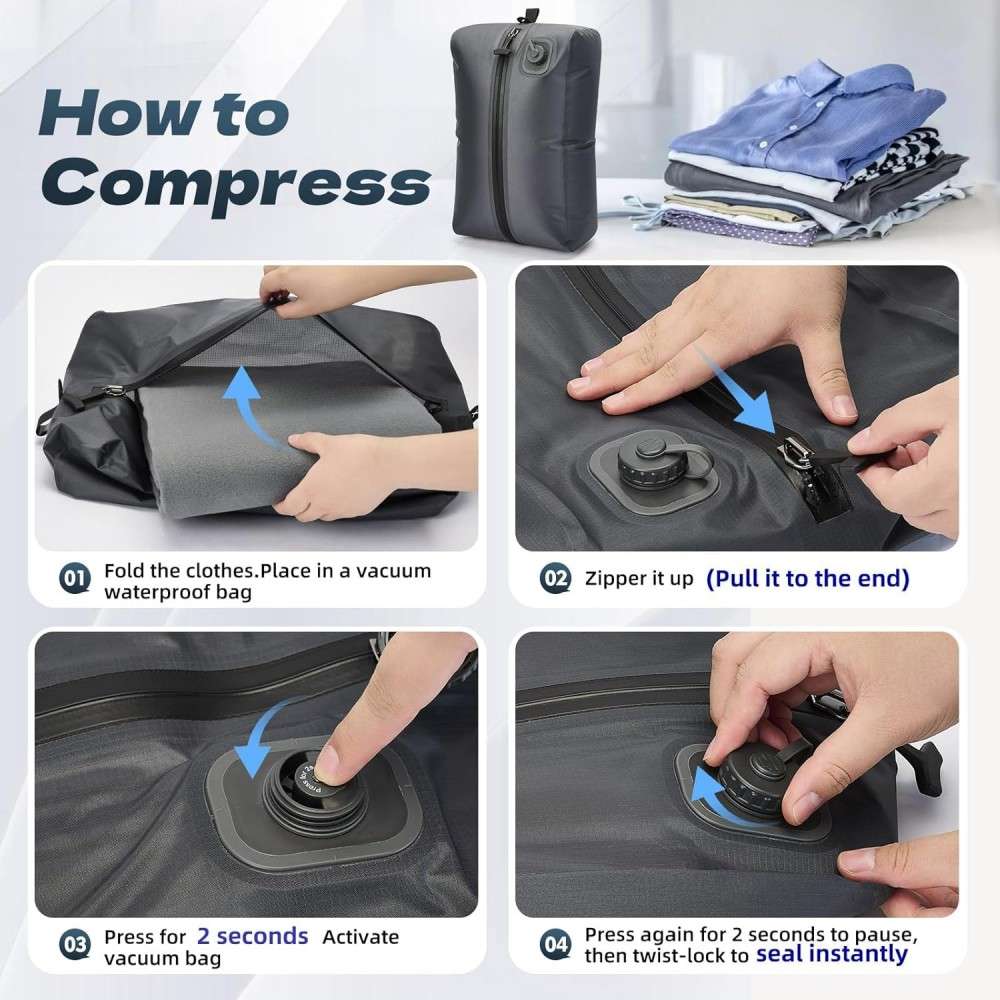 How to Compress

01 Fold the clothes.Place in a vacuum waterproof bag

02 Zipper it up (Pull it to the end)

03 Press for 2 seconds Activate vacuum bag

04 Press again for 2 seconds to pause, then twist-lock to seal instantly